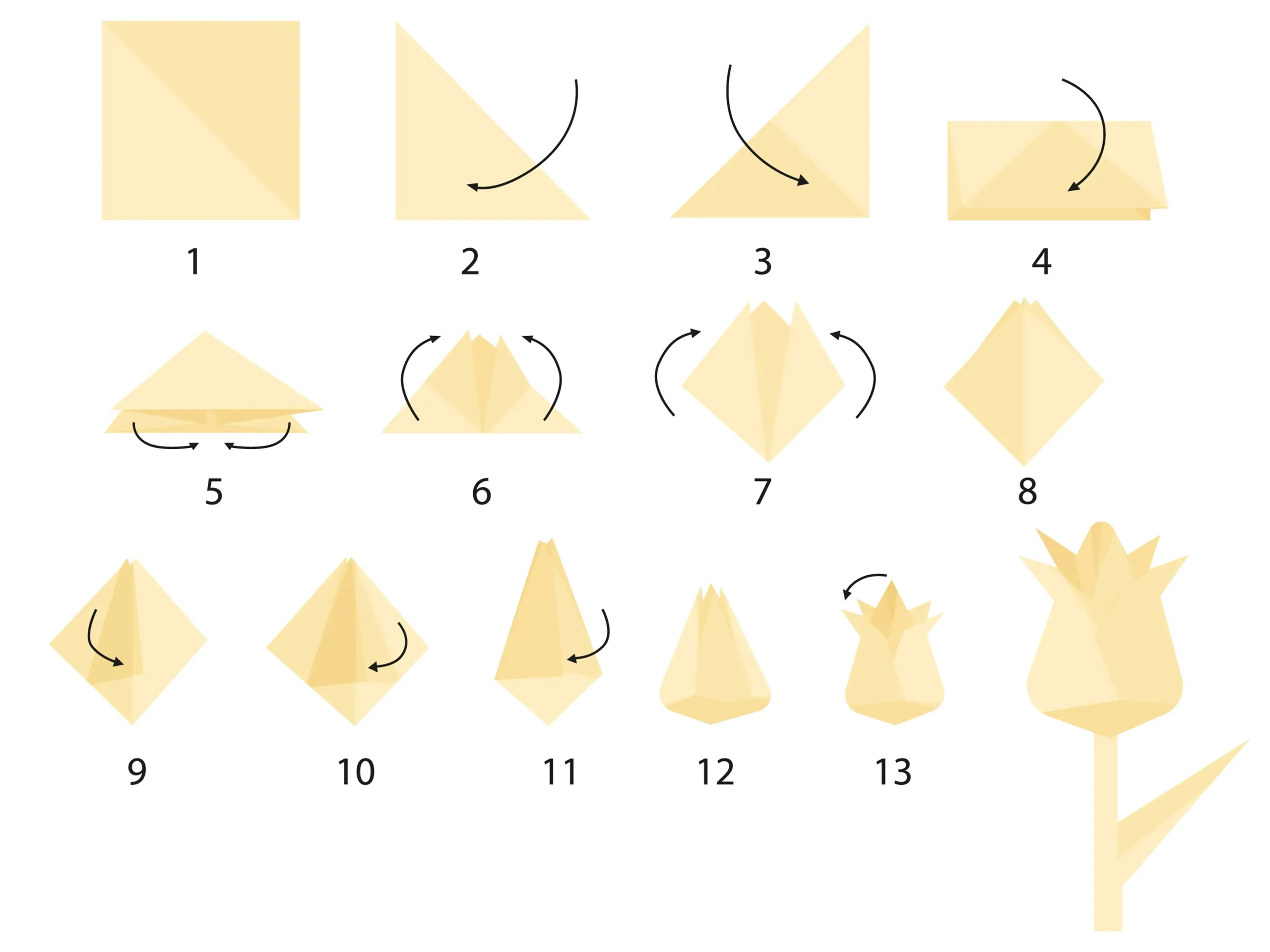 1
2
3
4
5
6
7
8
9
10
11
12
13