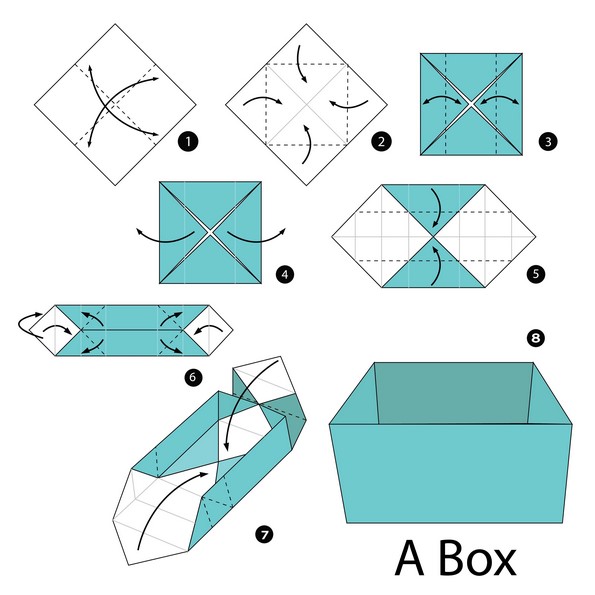 1

2

3

4

5

6

8

7

A Box