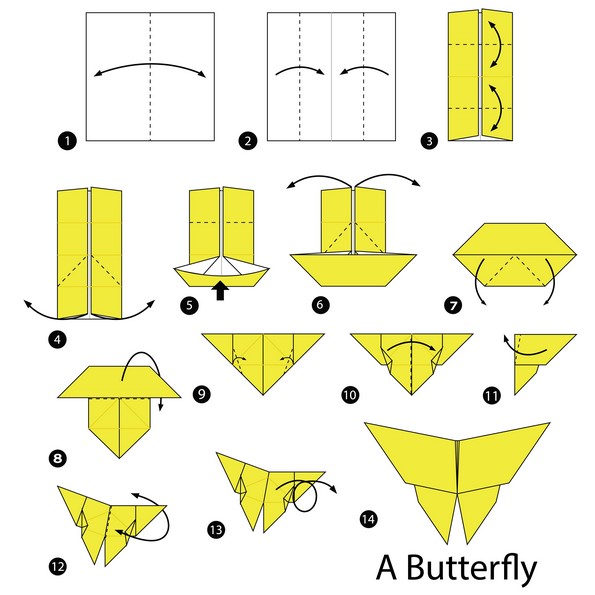 1
2
3
4
5
6
7
8
9
10
11
12
13
14
A Butterfly