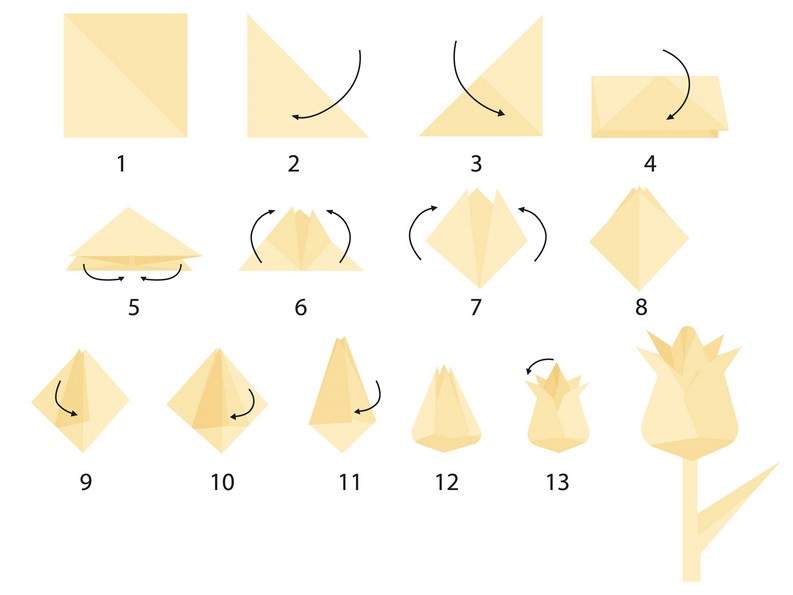 1 2 3 4

5 6 7 8

9 10 11 12 13